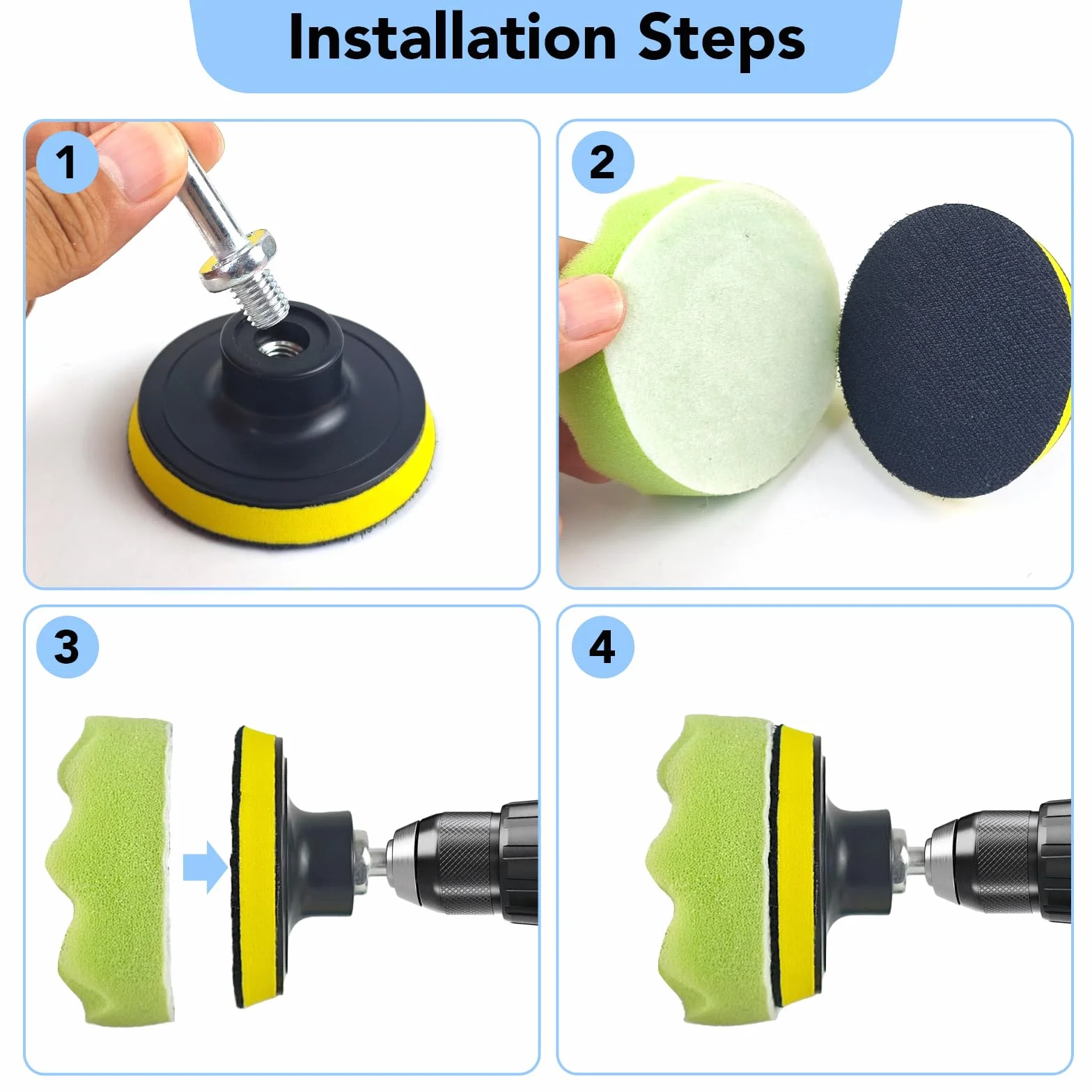 Installation Steps

1

2

3

4