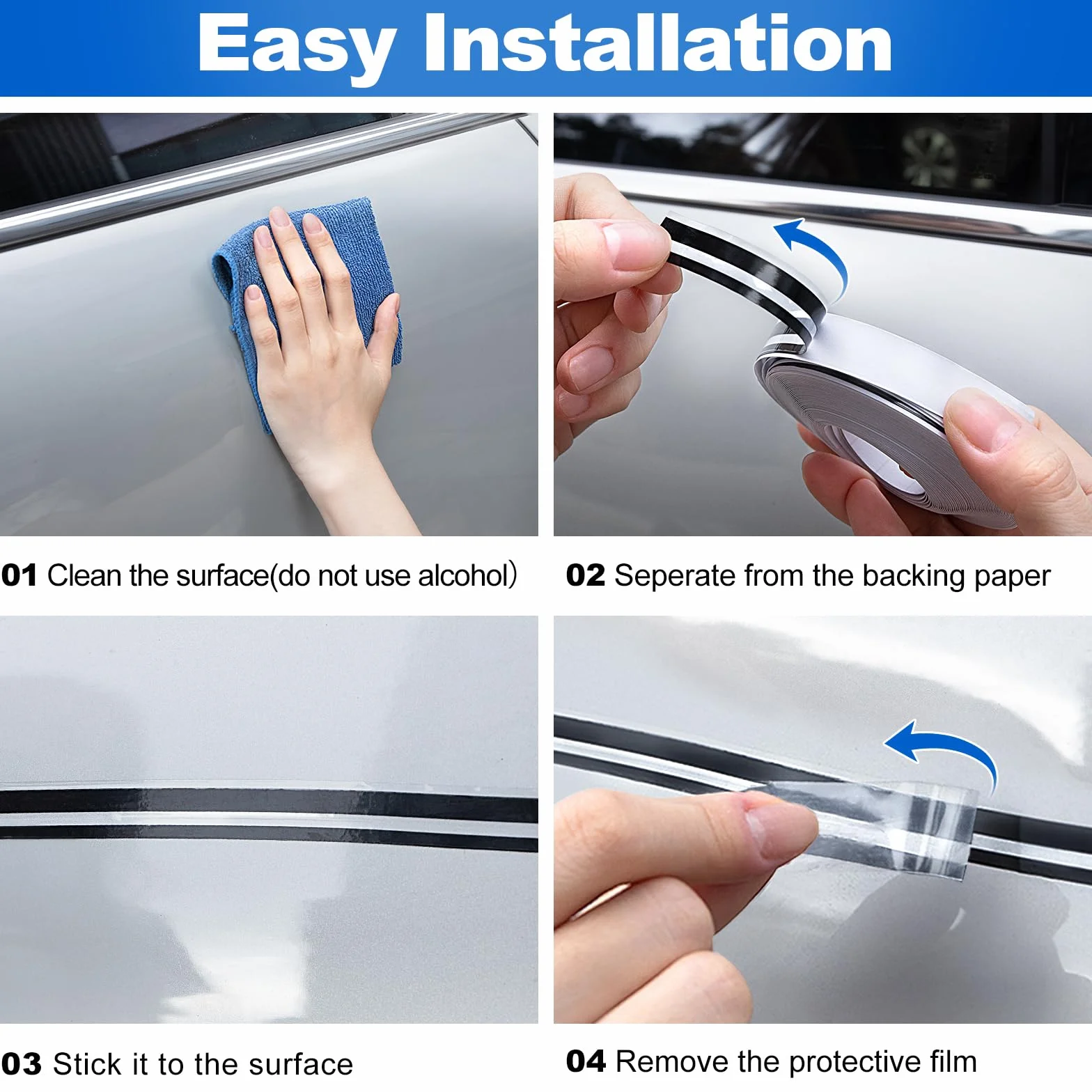 Easy Installation

01 Clean the surface(do not use alcohol)

02 Seperate from the backing paper

03 Stick it to the surface

04 Remove the protective film