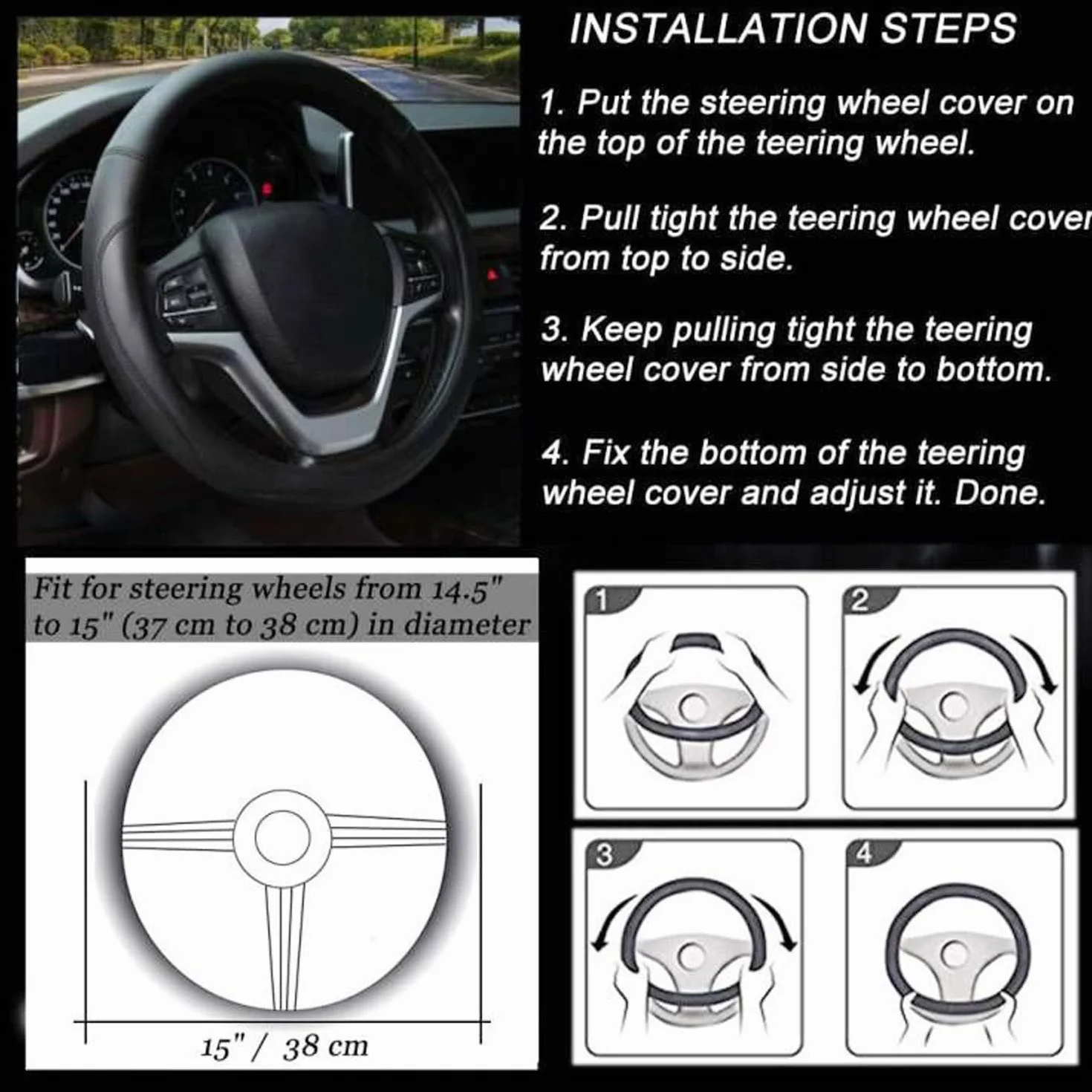 INSTALLATION STEPS

1. Put the steering wheel cover on the top of the teering wheel.

2. Pull tight the teering wheel cover from top to side.

3. Keep pulling tight the teering wheel cover from side to bottom.

4. Fix the bottom of the teering wheel cover and adjust it. Done.

Fit for steering wheels from 14.5" to 15" (37 cm to 38 cm) in diameter

15" / 38 cm

1

2

3

4