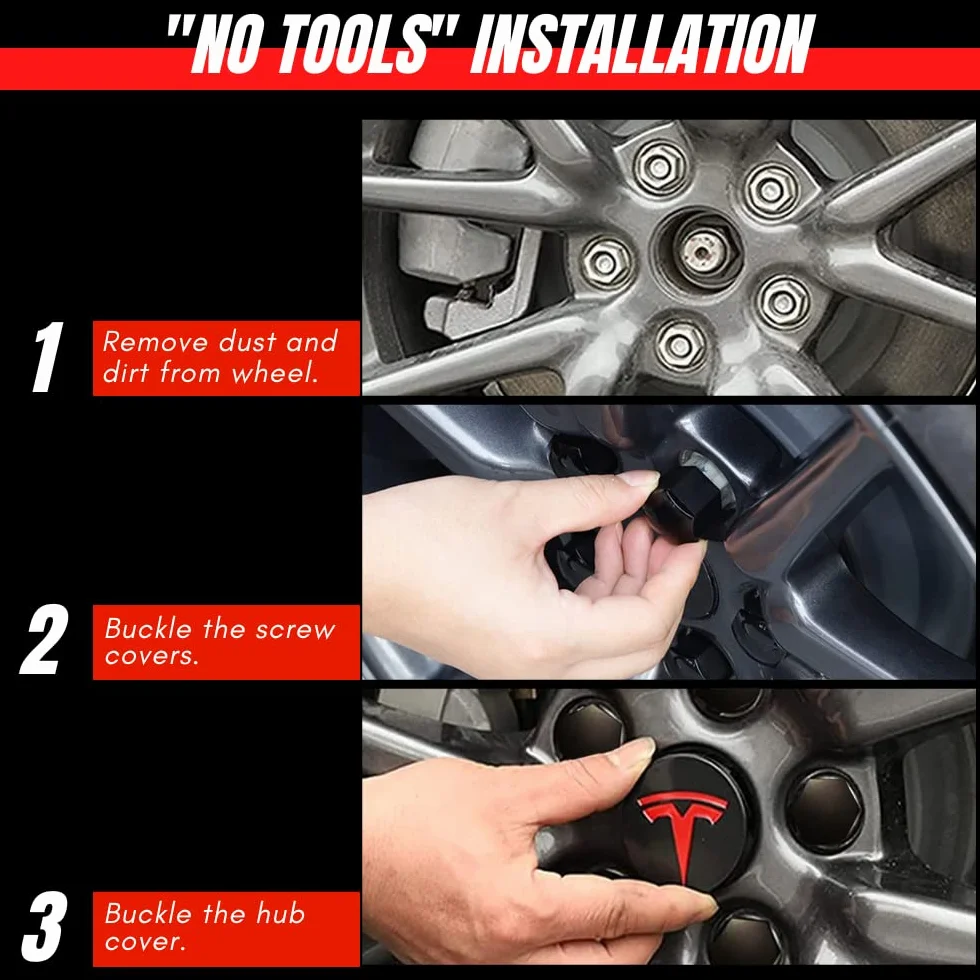 "NO TOOLS" INSTALLATION

1 Remove dust and dirt from wheel.

2 Buckle the screw covers.

3 Buckle the hub cover.