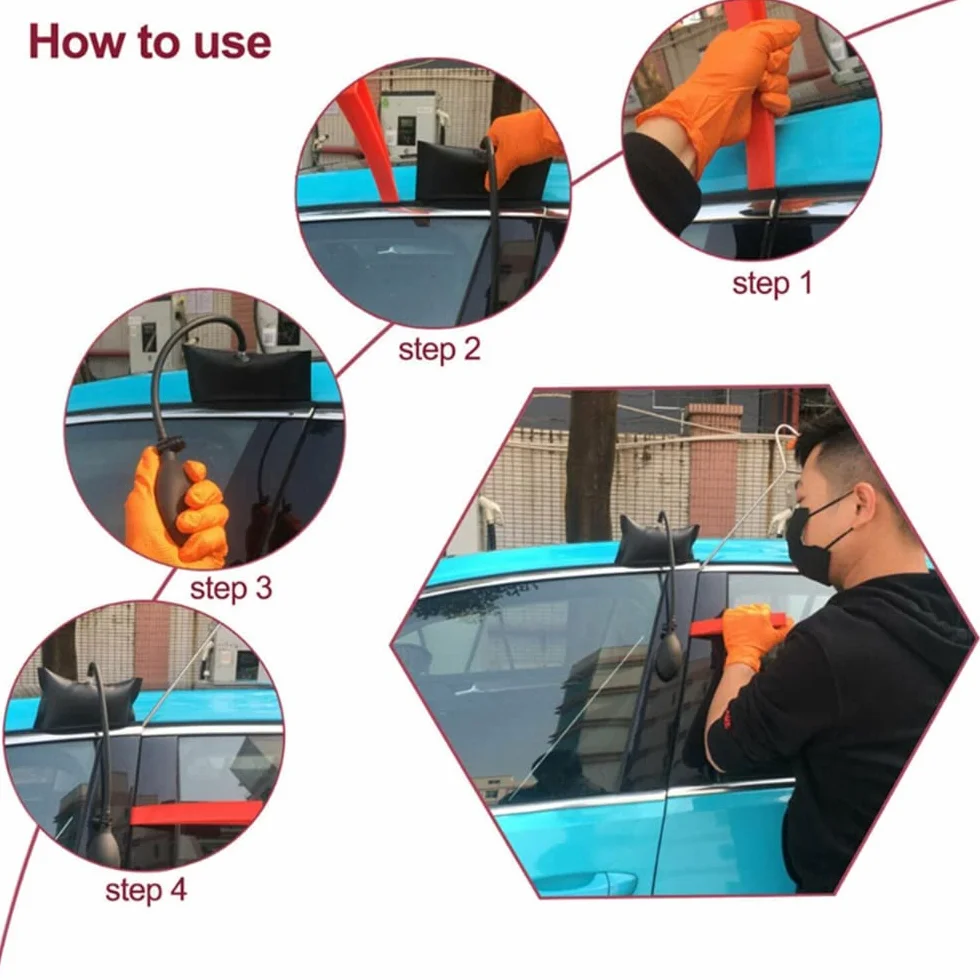 How to use

step 1

step 2

step 3

step 4