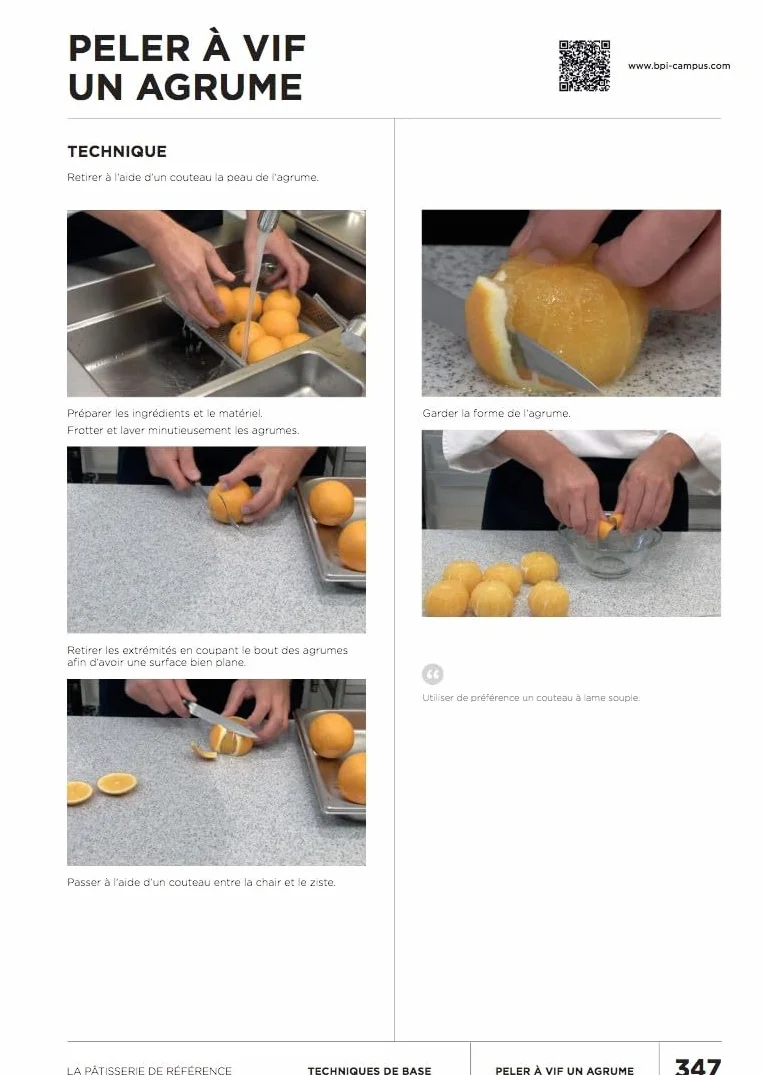 PELER À VIF UN AGRUME

www.bpi-campus.com

TECHNIQUE

Retirer à l'aide d'un couteau la peau de l'agrume.

Préparer les ingrédients et le matériel.
Frotter et laver minutieusement les agrumes.

Retirer les extrémités en coupant le bout des agrumes afin d'avoir une surface bien plane.

Passer à l'aide d'un couteau entre la chair et le ziste.

Garder la forme de l'agrume.

Utiliser de préférence un couteau à lame souple.

LA PÂTISSERIE DE RÉFÉRENCE TECHNIQUES DE BASE PELER À VIF UN AGRUME 347