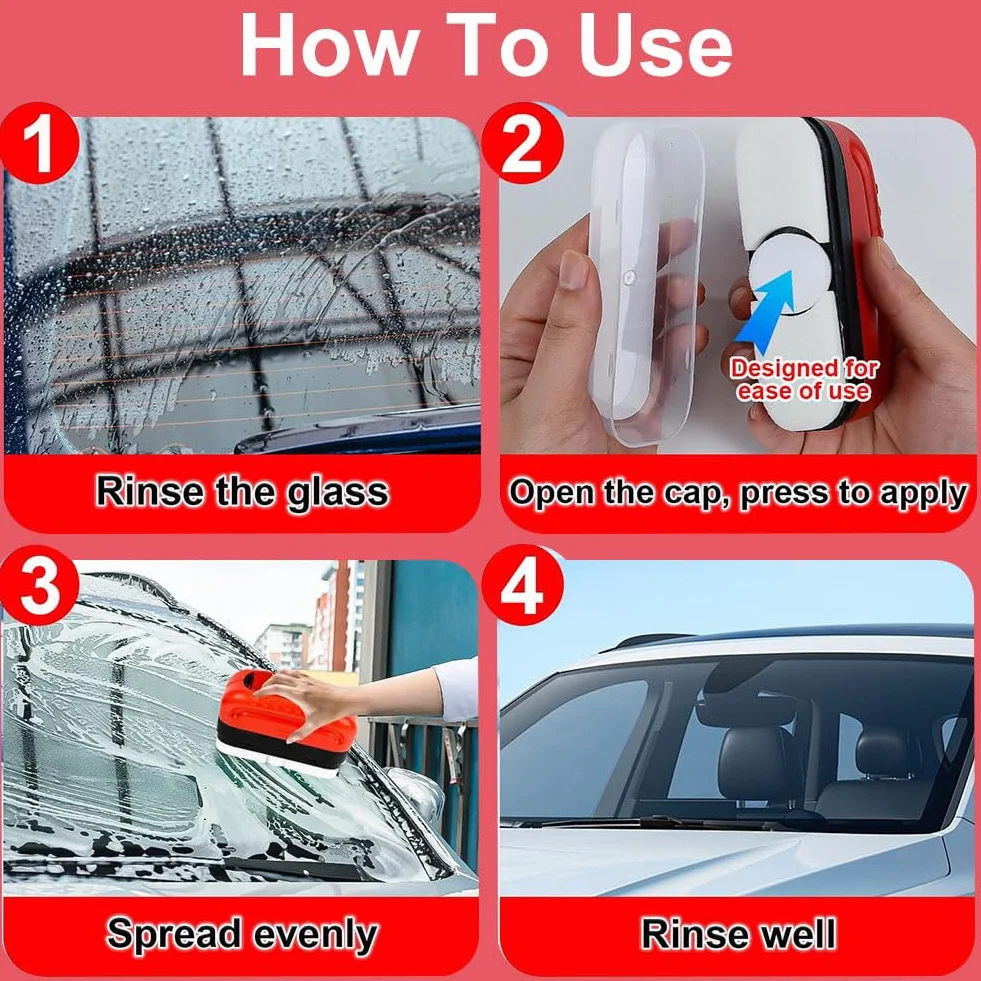 How To Use

1

Rinse the glass

2

Designed for ease of use

Open the cap, press to apply

3

Spread evenly

4

Rinse well