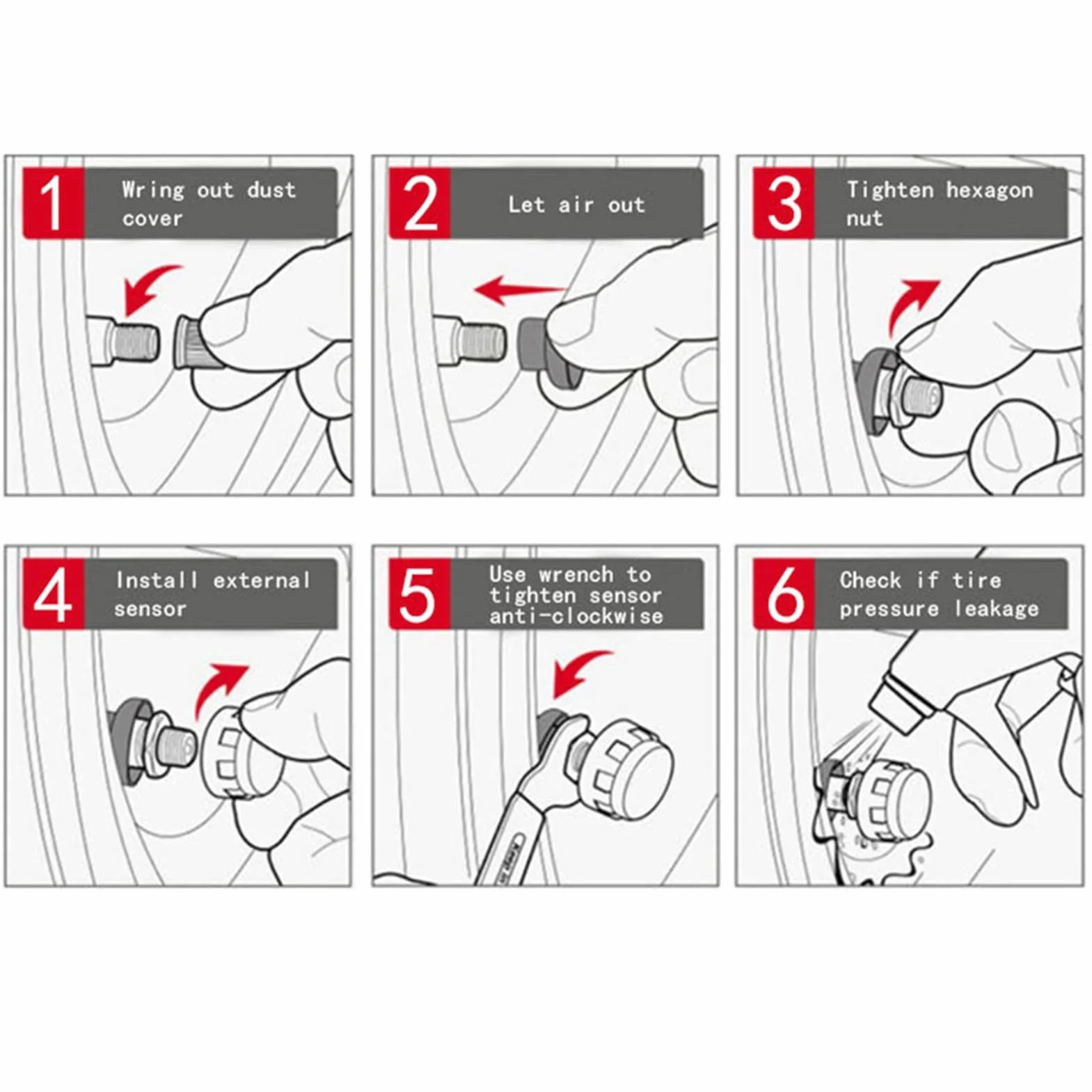 1 Wring out dust cover

2 Let air out

3 Tighten hexagon nut

4 Install external sensor

5 Use wrench to tighten sensor anti-clockwise

6 Check if tire pressure leakage