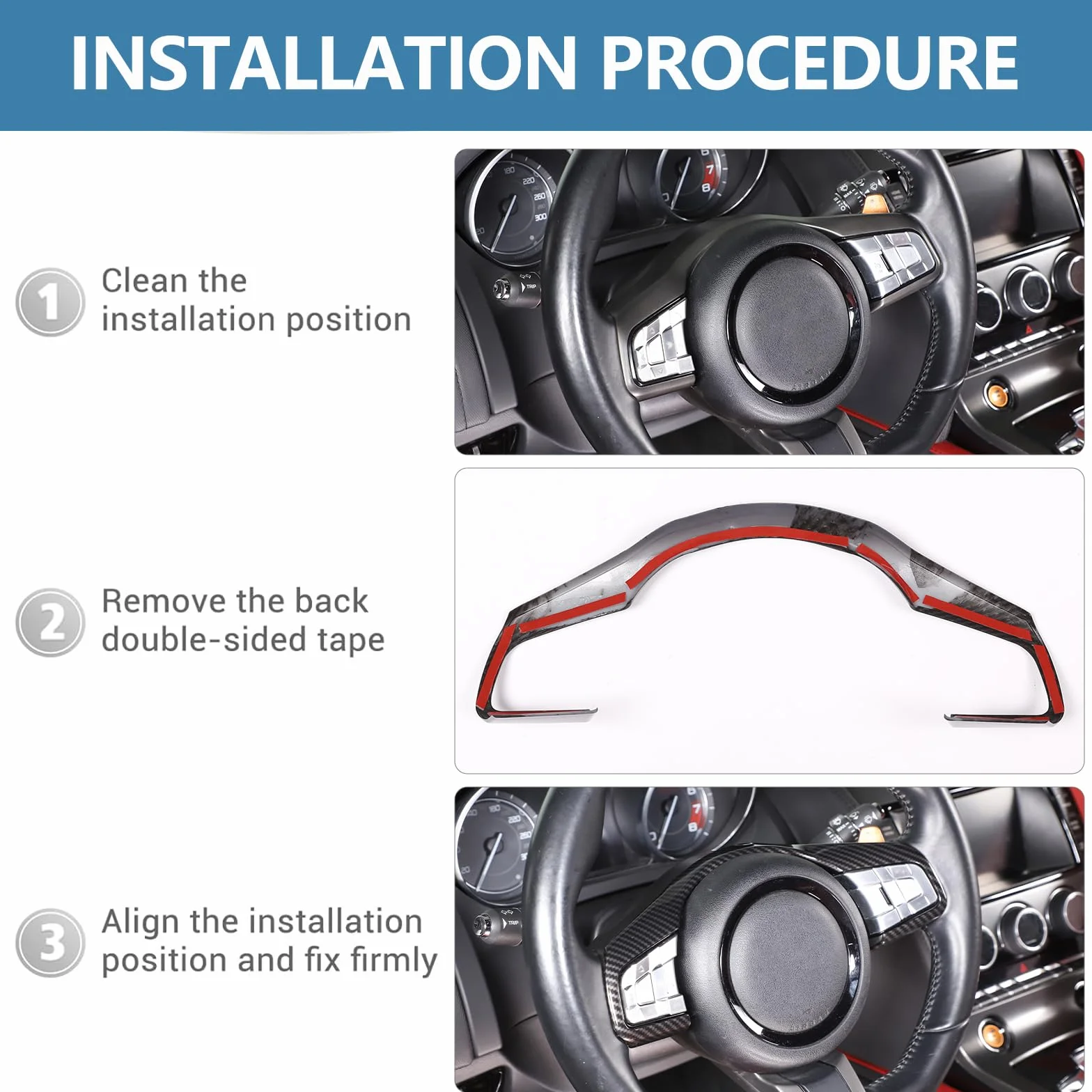 INSTALLATION PROCEDURE

1 Clean the installation position

2 Remove the back double-sided tape

3 Align the installation position and fix firmly