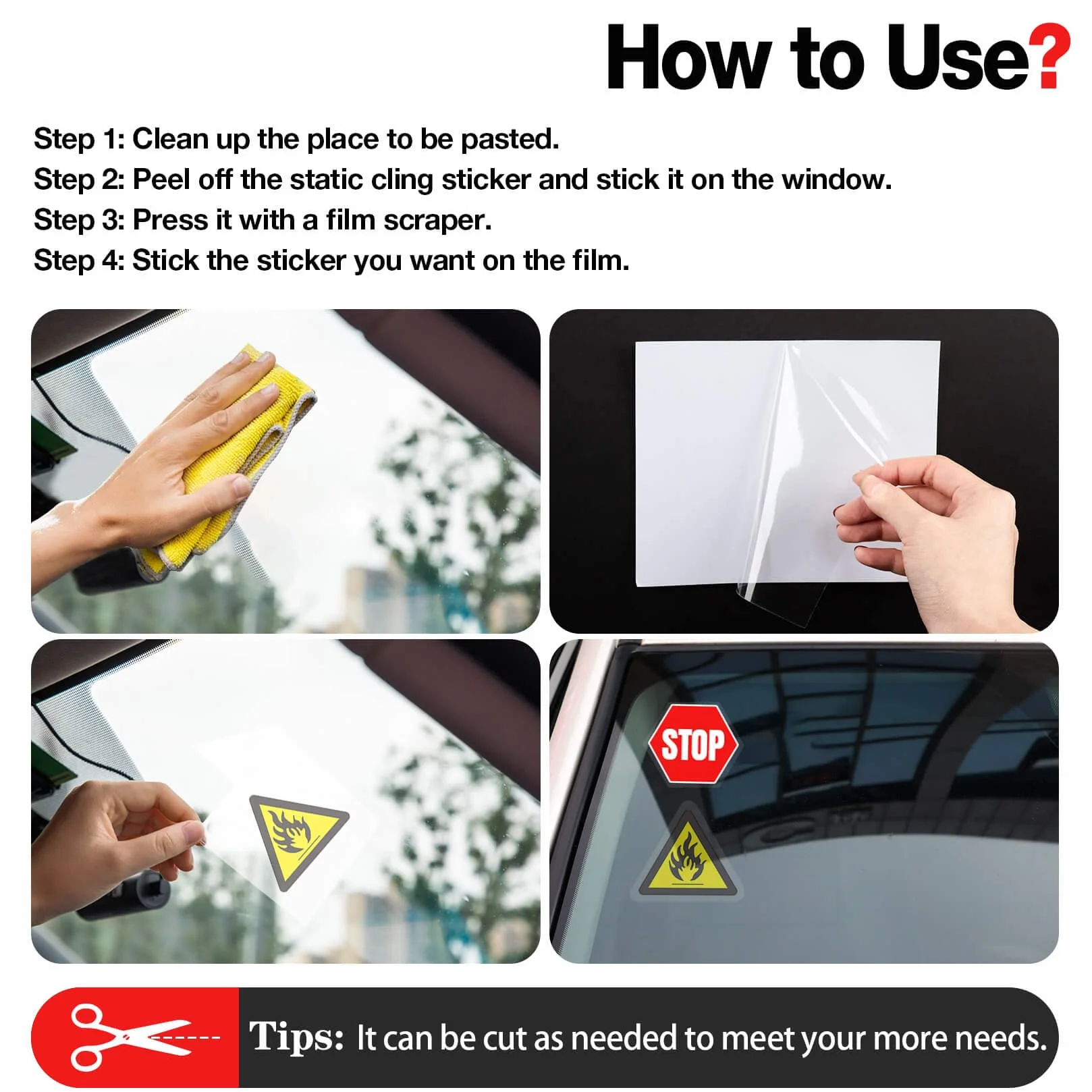 How to Use?

Step 1: Clean up the place to be pasted.
Step 2: Peel off the static cling sticker and stick it on the window.
Step 3: Press it with a film scraper.
Step 4: Stick the sticker you want on the film.

STOP

Tips: It can be cut as needed to meet your more needs.