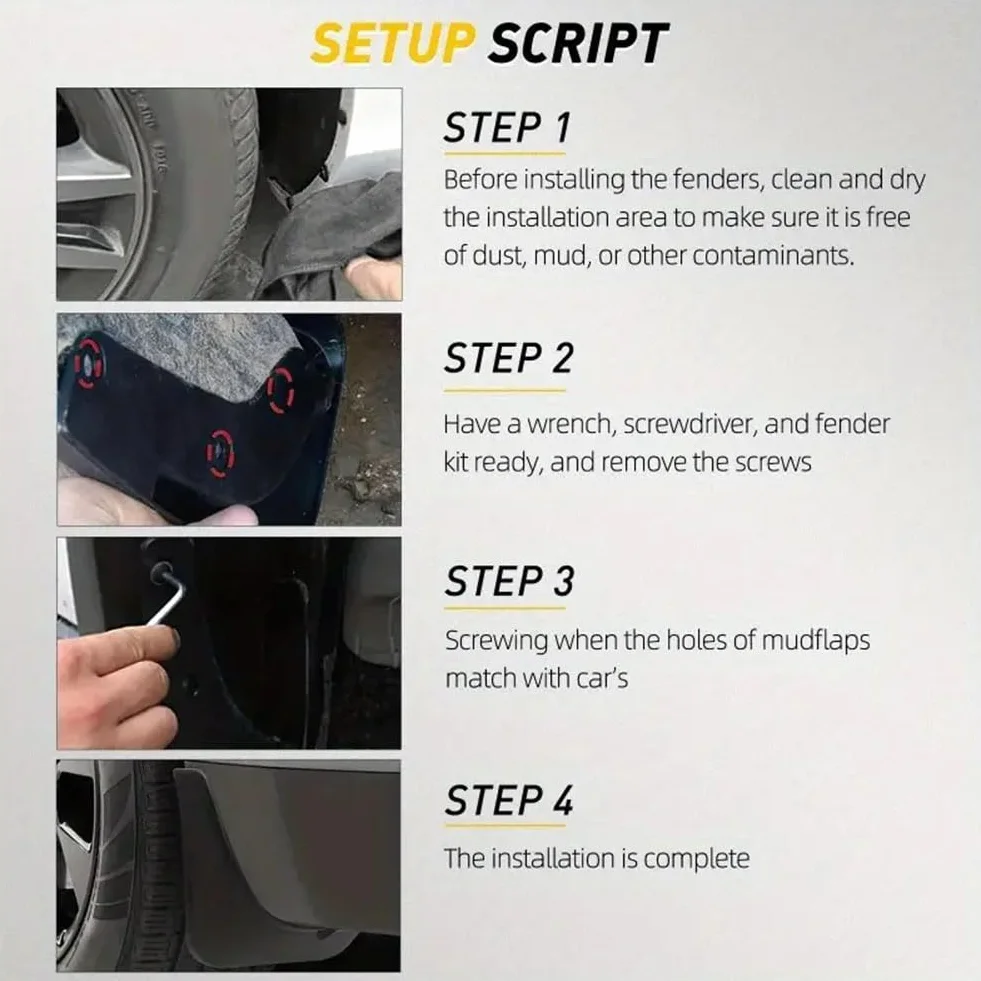 SETUP SCRIPT

STEP 1

Before installing the fenders, clean and dry the installation area to make sure it is free of dust, mud, or other contaminants.

STEP 2

Have a wrench, screwdriver, and fender kit ready, and remove the screws

STEP 3

Screwing when the holes of mudflaps match with car's

STEP 4

The installation is complete