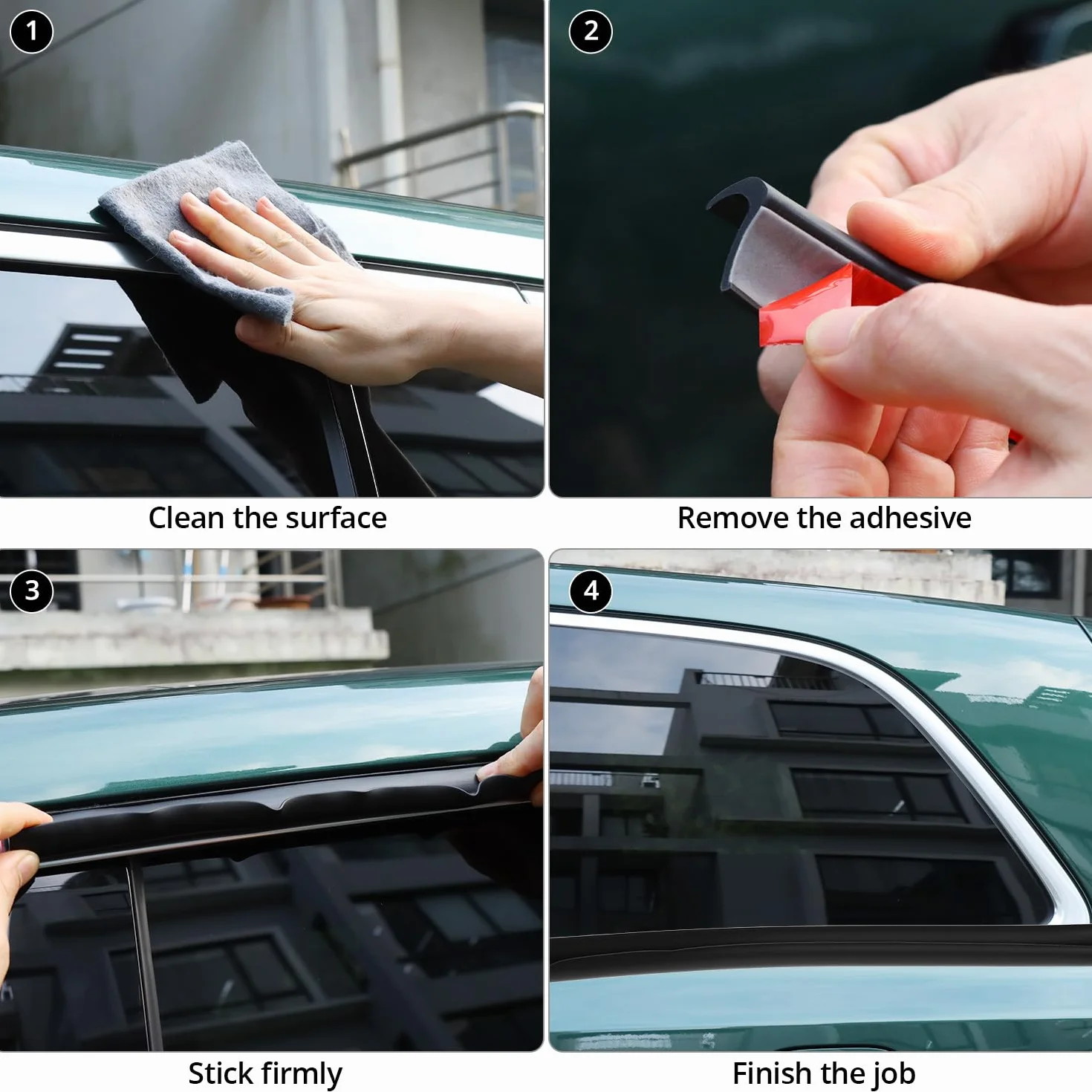 1

Clean the surface

2

Remove the adhesive

3

Stick firmly

4

Finish the job