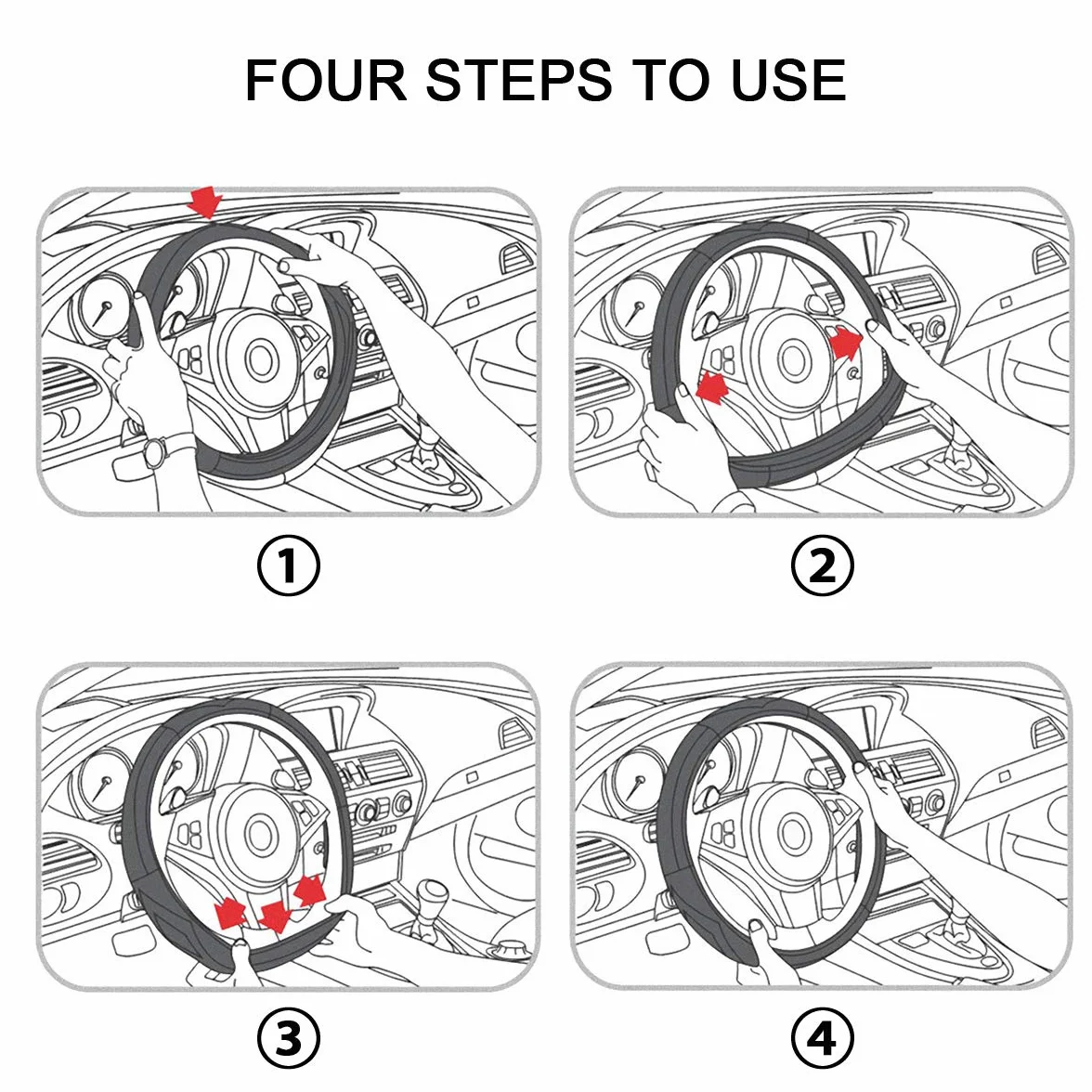 FOUR STEPS TO USE

①

②

③

④