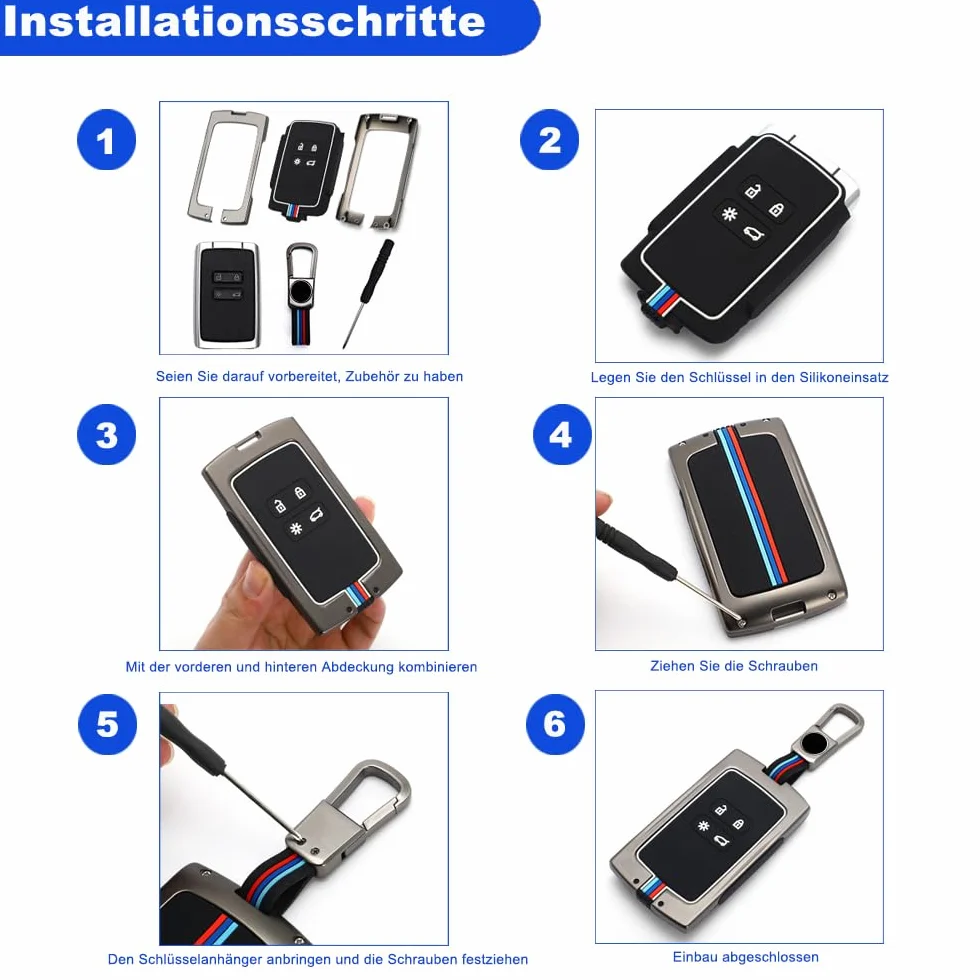 Installationsschritte

1

Seien Sie darauf vorbereitet, Zubehör zu haben

2

Legen Sie den Schlüssel in den Silikoneinsatz

3

Mit der vorderen und hinteren Abdeckung kombinieren

4

Ziehen Sie die Schrauben

5

Den Schlüsselanhänger anbringen und die Schrauben festziehen

6

Einbau abgeschlossen