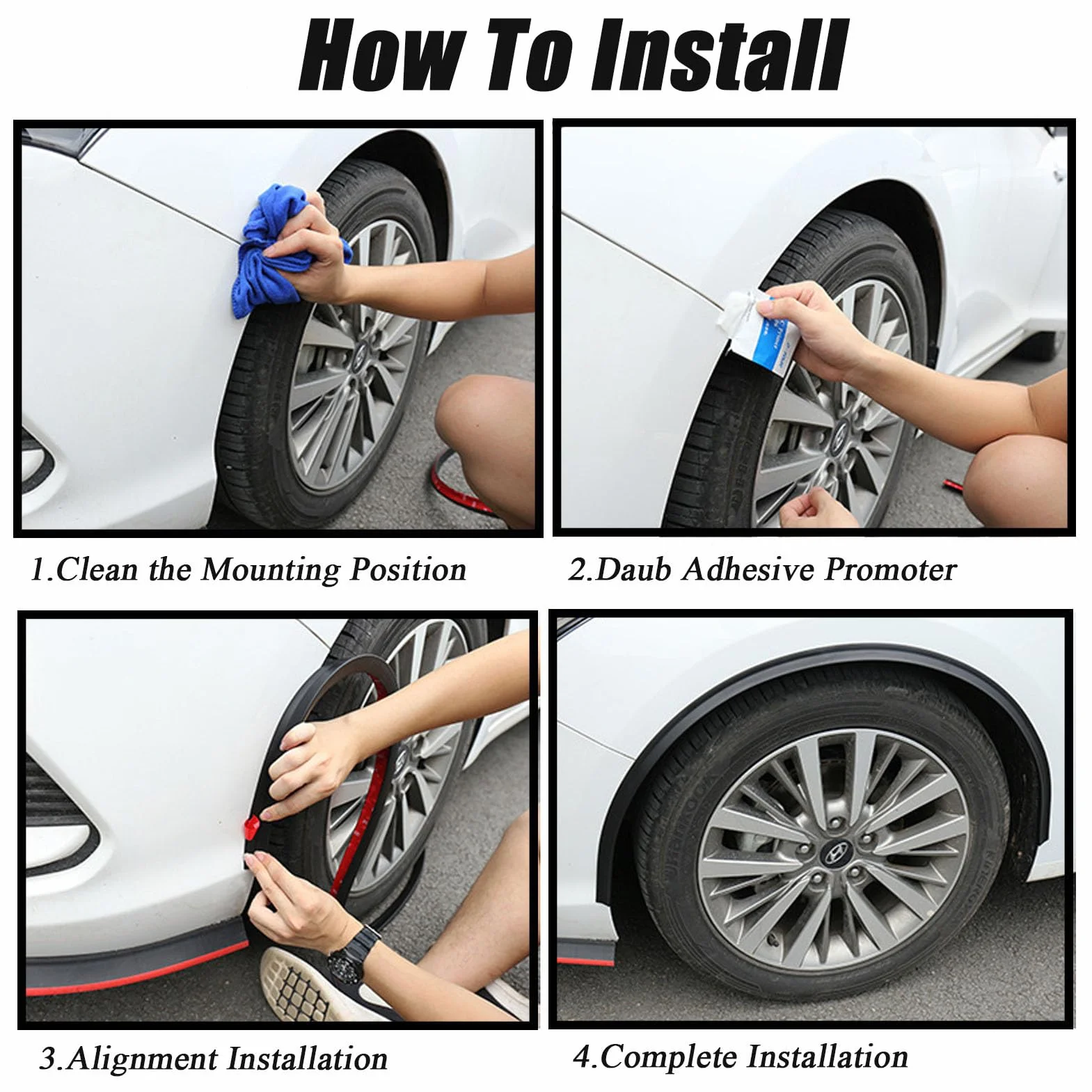 How To Install

1.Clean the Mounting Position

2.Daub Adhesive Promoter

3.Alignment Installation

4.Complete Installation