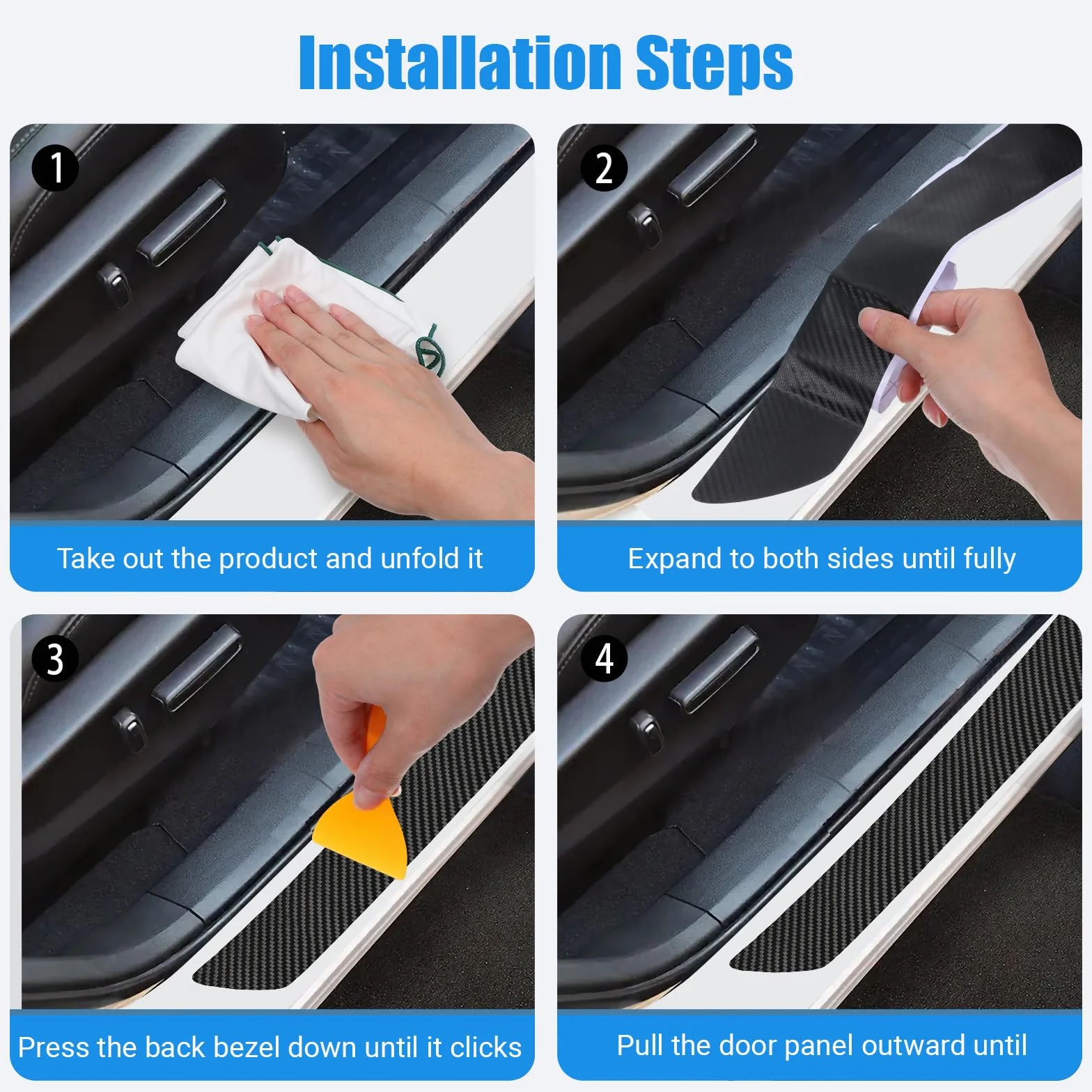 Installation Steps

1

Take out the product and unfold it

2

Expand to both sides until fully

3

Press the back bezel down until it clicks

4

Pull the door panel outward until