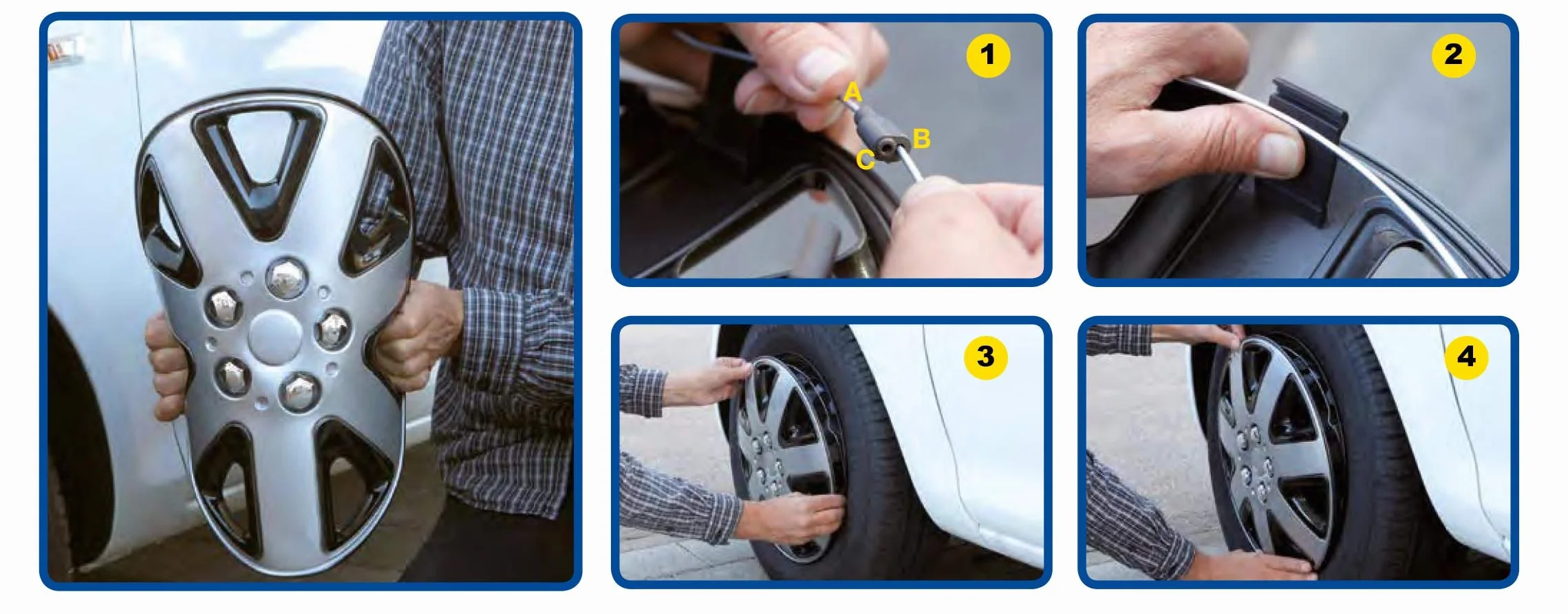 1
A
B
C
2
3
4