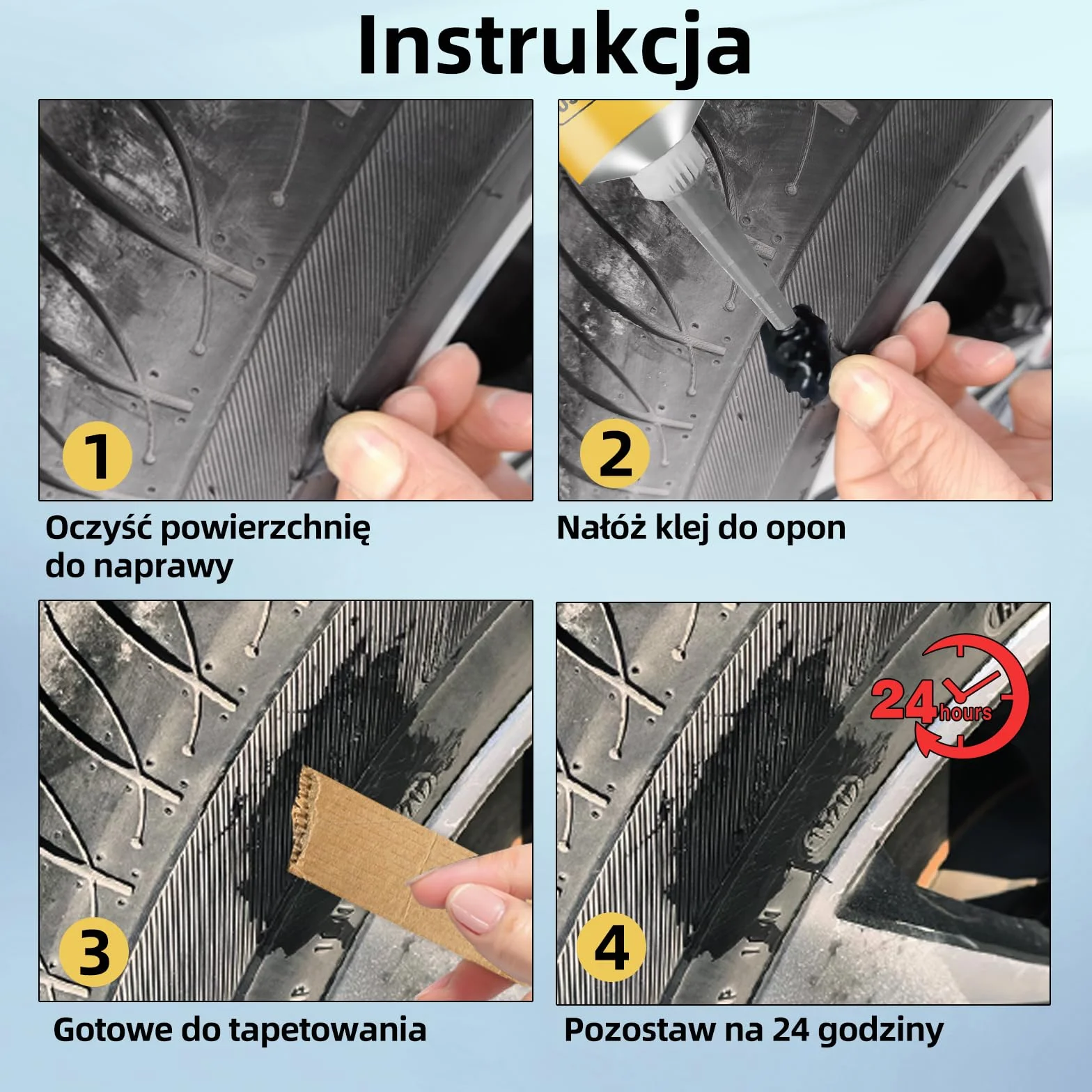 Instrukcja

1

Oczyść powierzchnię do naprawy

2

Nałóż klej do opon

3

Gotowe do tapetowania

24 hours

4

Pozostaw na 24 godziny