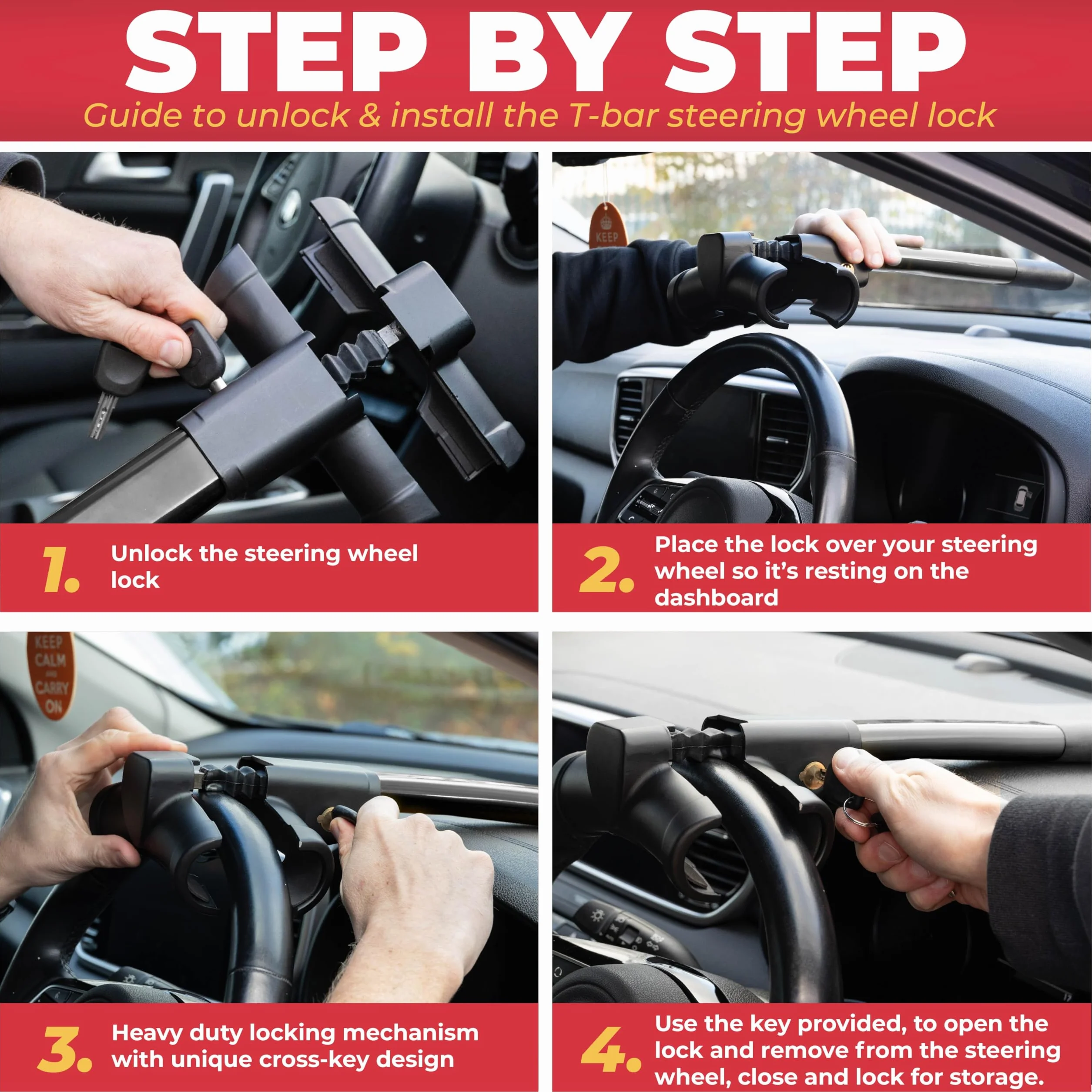 STEP BY STEP

Guide to unlock & install the T-bar steering wheel lock

KEEP

1. Unlock the steering wheel lock

2. Place the lock over your steering wheel so it's resting on the dashboard

KEEP CALM AND CARRY ON

3. Heavy duty locking mechanism with unique cross-key design

4. Use the key provided, to open the lock and remove from the steering wheel, close and lock for storage.