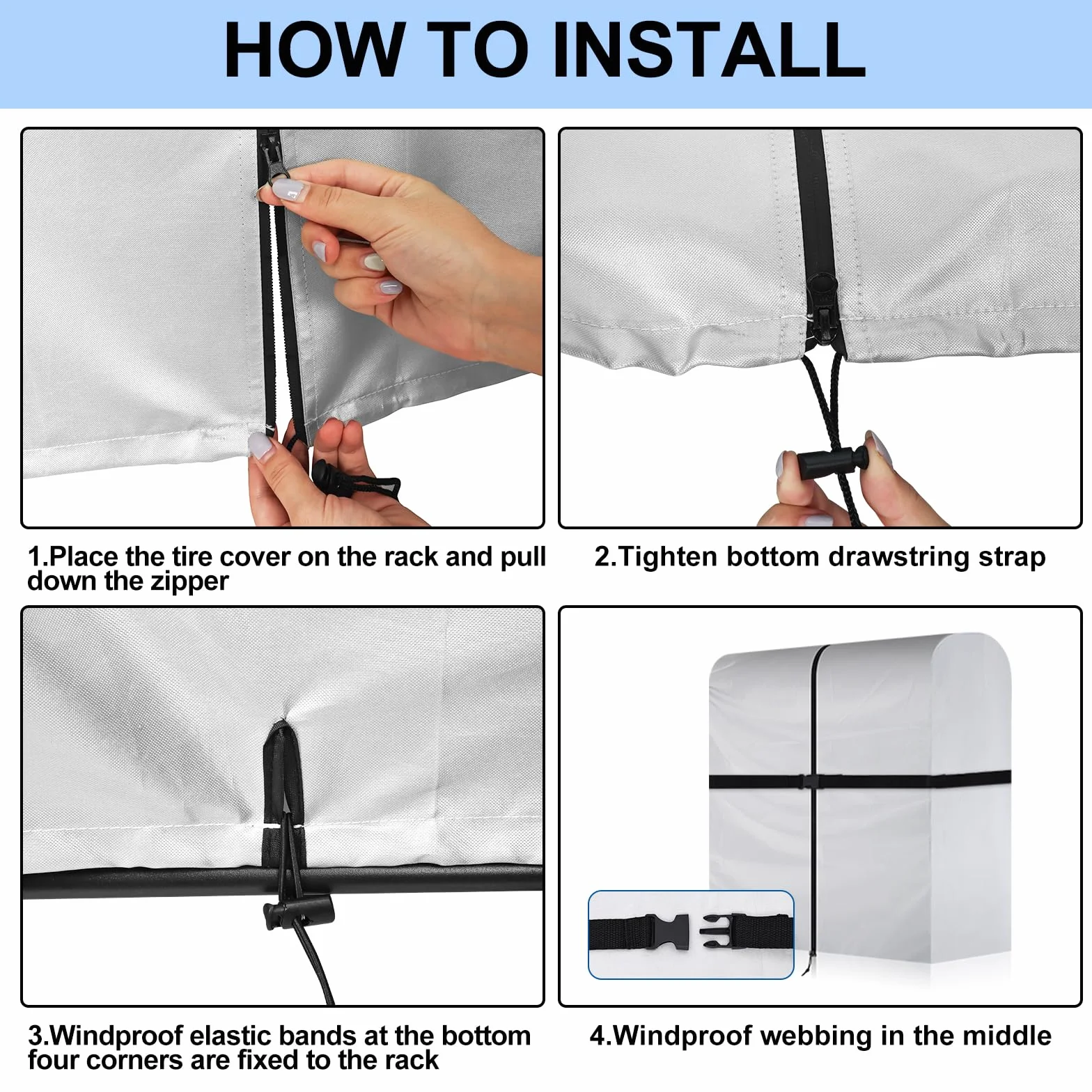 HOW TO INSTALL

1.Place the tire cover on the rack and pull down the zipper

2.Tighten bottom drawstring strap

3.Windproof elastic bands at the bottom four corners are fixed to the rack

4.Windproof webbing in the middle