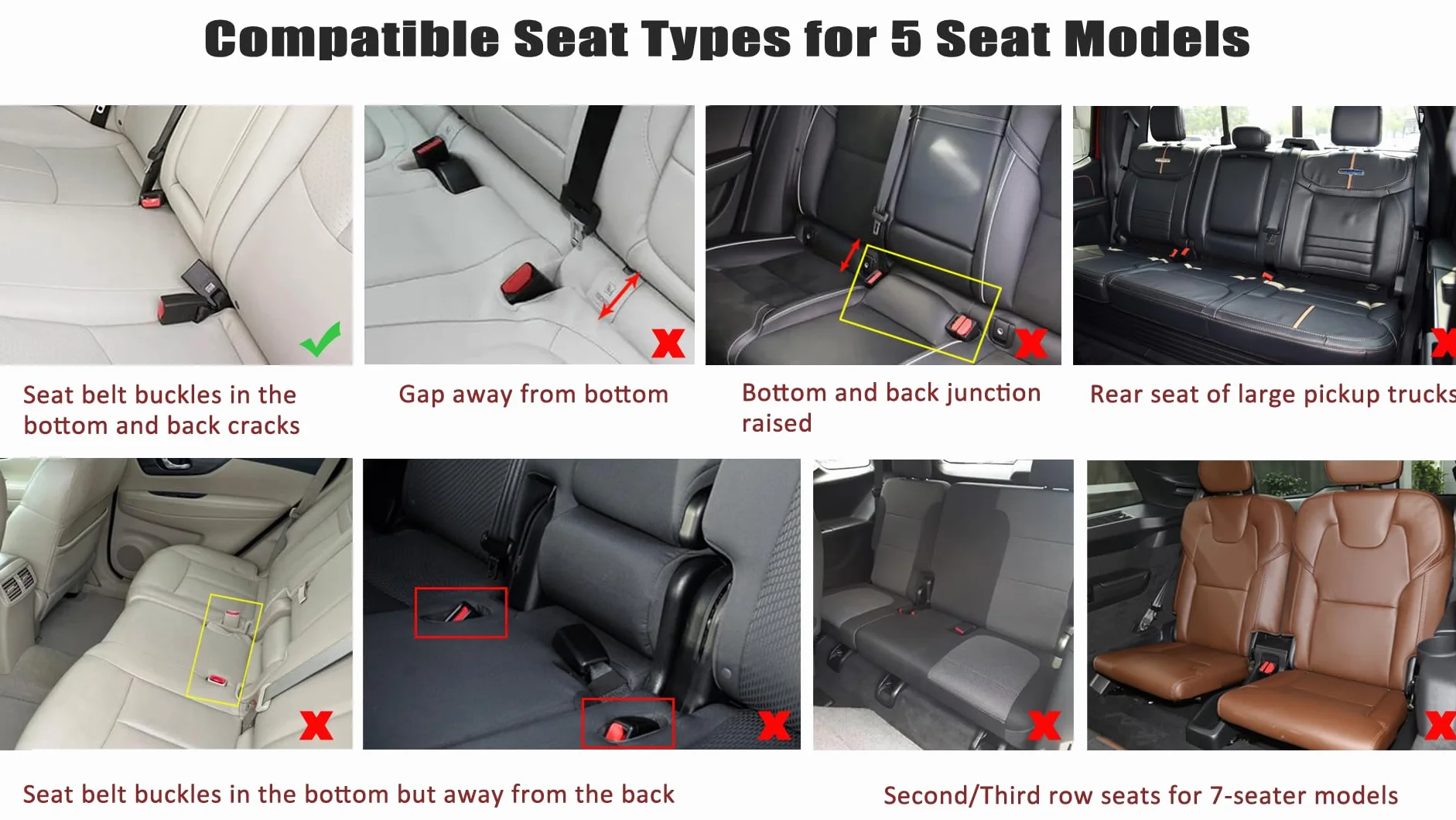 Compatible Seat Types for 5 Seat Models

Seat belt buckles in the bottom and back cracks

Gap away from bottom

Bottom and back junction raised

Rear seat of large pickup trucks

Seat belt buckles in the bottom but away from the back

Second/Third row seats for 7-seater models