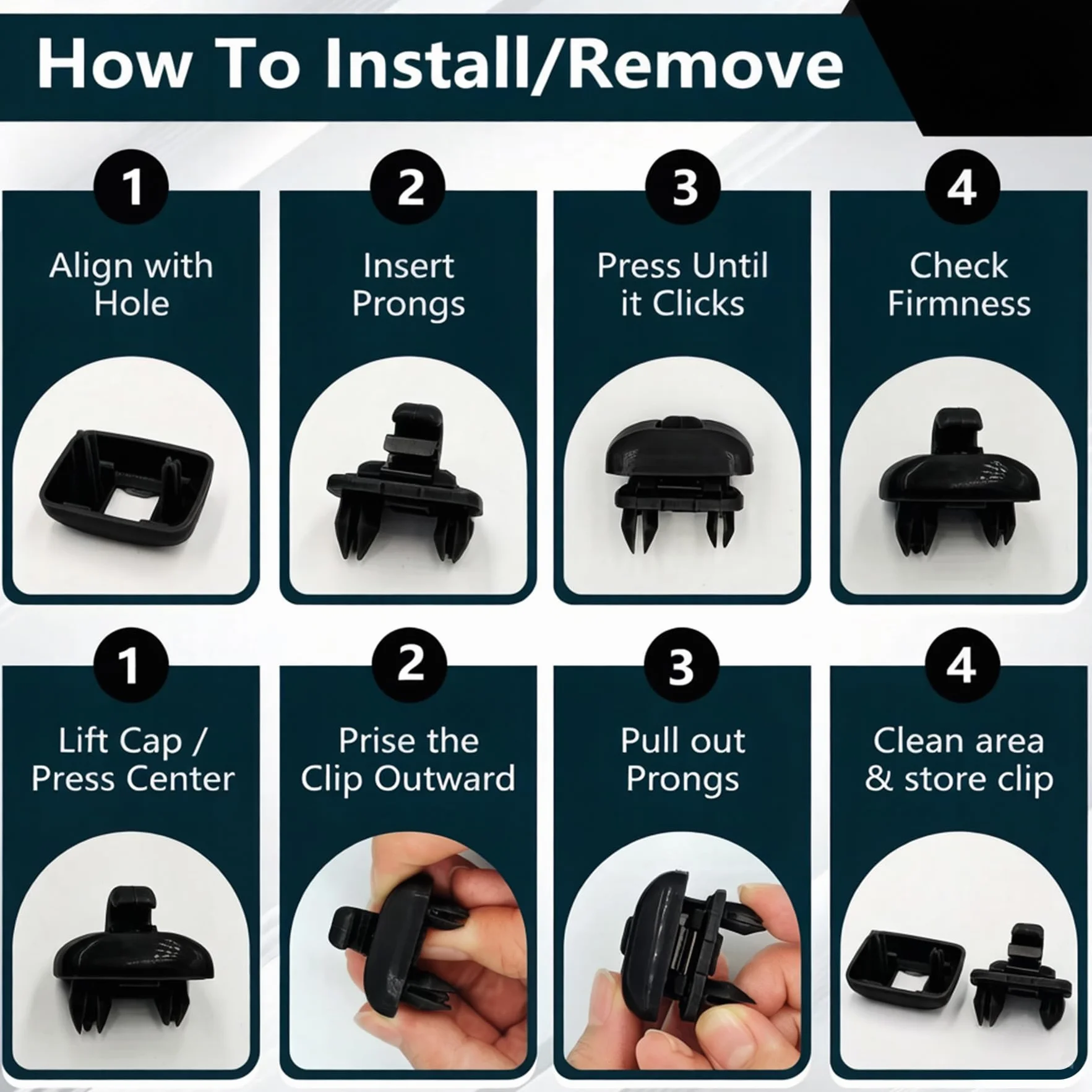 How To Install/Remove

1
Align with Hole

2
Insert Prongs

3
Press Until it Clicks

4
Check Firmness

1
Lift Cap / Press Center

2
Prise the Clip Outward

3
Pull out Prongs

4
Clean area & store clip