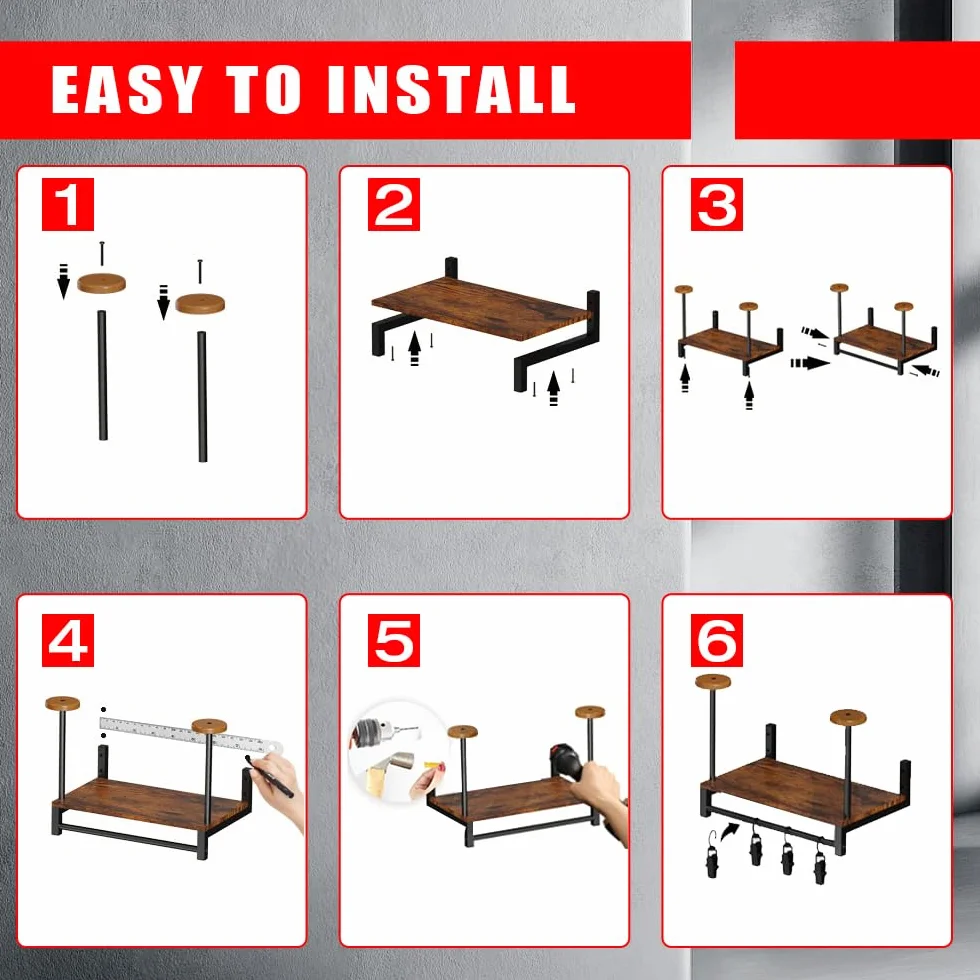 EASY TO INSTALL

1

2

3

4

5

6